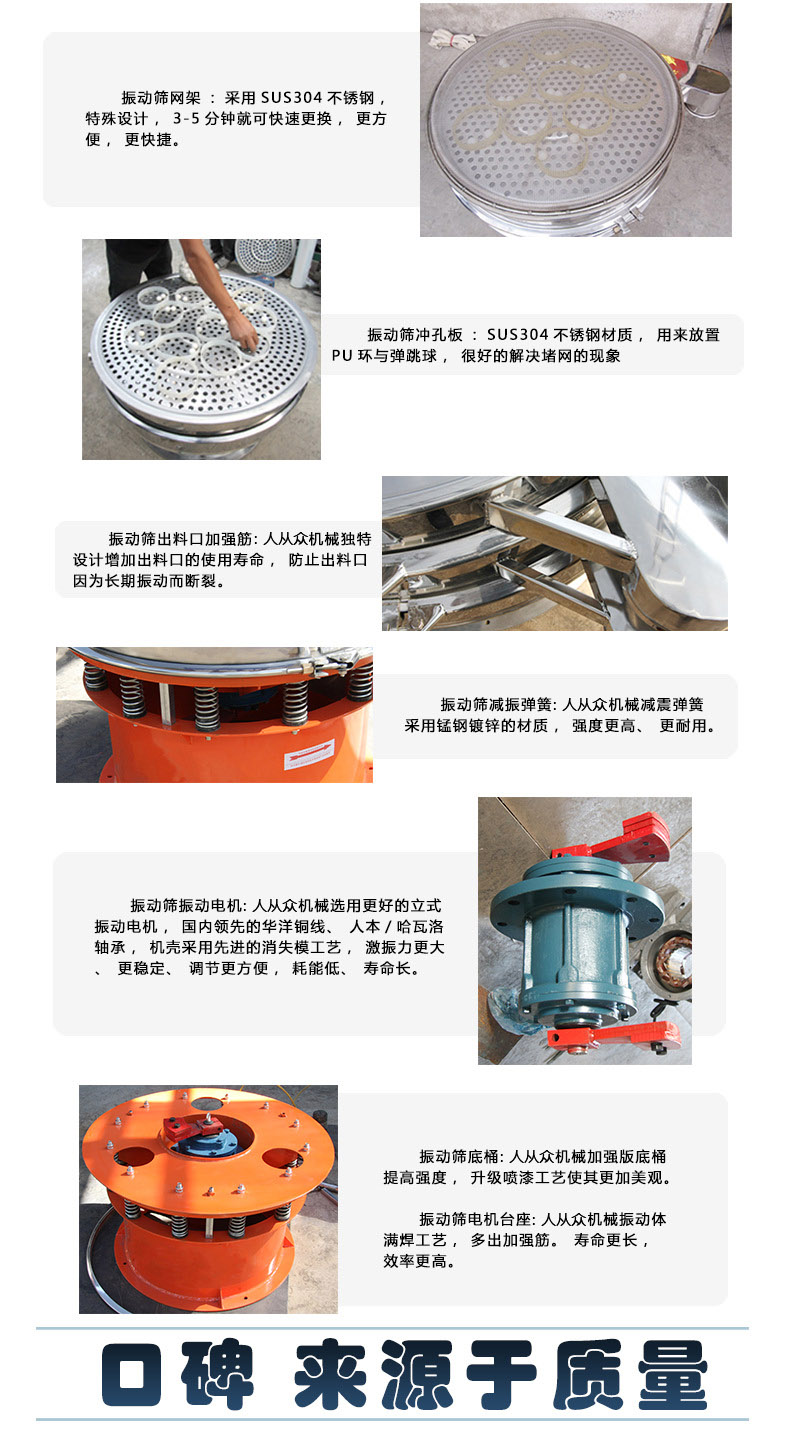 振动筛网架 ： 采用 SUS304 不锈钢， 特殊设计， 3-5 分钟就可快速更换， 更方便， 更快捷。

振动筛冲孔板 ： SUS304 不锈钢材质， 用来放置 PU 环与弹跳球， 很好的解决堵网的现象

振动筛出料口加强筋: 人从众机械独特设计增加出料口的使用寿命， 防止出料口因为长期振动而断裂。

振动筛减振弹簧: 人从众机械减震弹簧采用锰钢镀锌的材质， 强度更高、 更耐用。

振动筛振动电机: 人从众机械选用更好的立式振动电机， 国内领先的华洋铜线、 人本 / 哈瓦洛轴承， 机壳采用先进的消失模工艺， 激振力更大、 更稳定、 调节更方便， 耗能低、 寿命长。

振动筛底桶: 人从众机械加强版底桶提高强度， 升级喷漆工艺使其更加美观。

振动筛电机台座: 人从众机械振动体满焊工艺， 多出加强筋。 寿命更长， 效率更高。

口碑 来源于质量